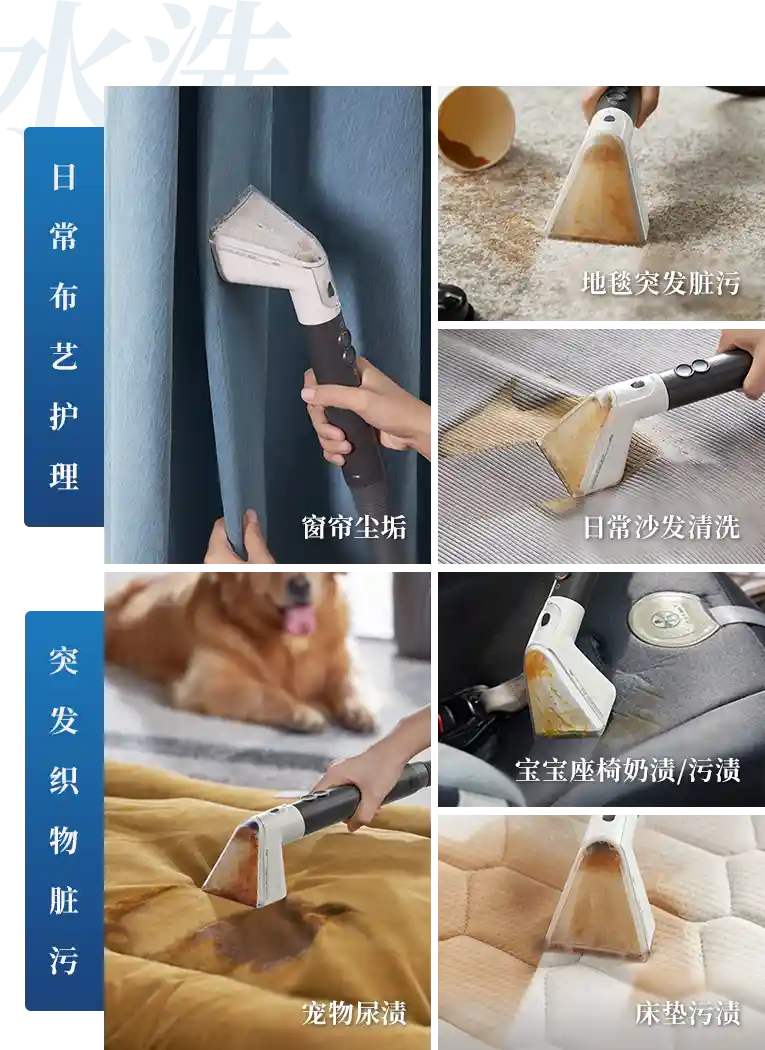 水洗

日常布艺护理

窗帘尘垢

地毯突发脏污

日常沙发清洗

突发织物脏污

宠物尿渍

宝宝座椅奶渍/污渍

床垫污渍